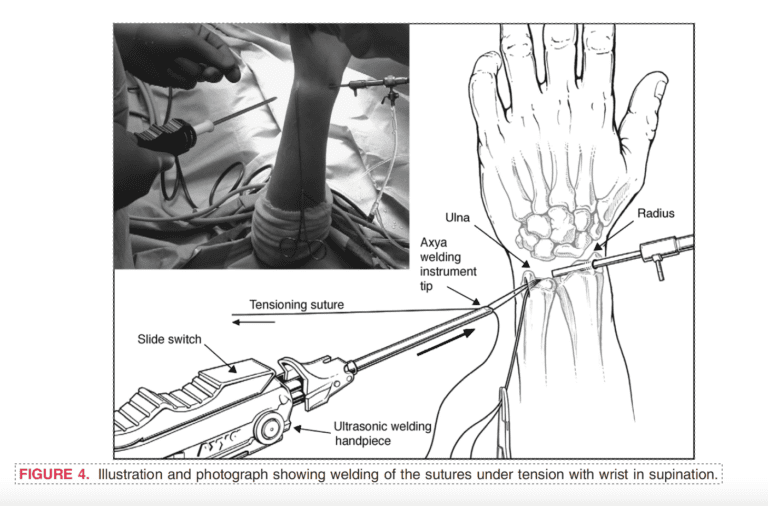 Ulna

Radius

Axya welding instrument tip

Tensioning suture

Slide switch

Ultrasonic welding handpiece

FIGURE 4. Illustration and photograph showing welding of the sutures under tension with wrist in supination.